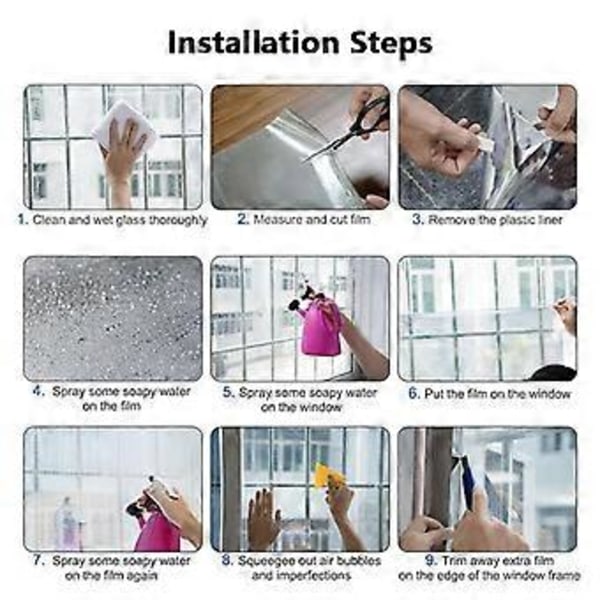 Installation Steps

1. Clean and wet glass thoroughly

2. Measure and cut film

3. Remove the plastic liner

4. Spray some soapy water on the film

5. Spray some soapy water on the window

6. Put the film on the window

7. Spray some soapy water on the film again

8. Squeegee out air bubbles and imperfections

9. Trim away extra film on the edge of the window frame