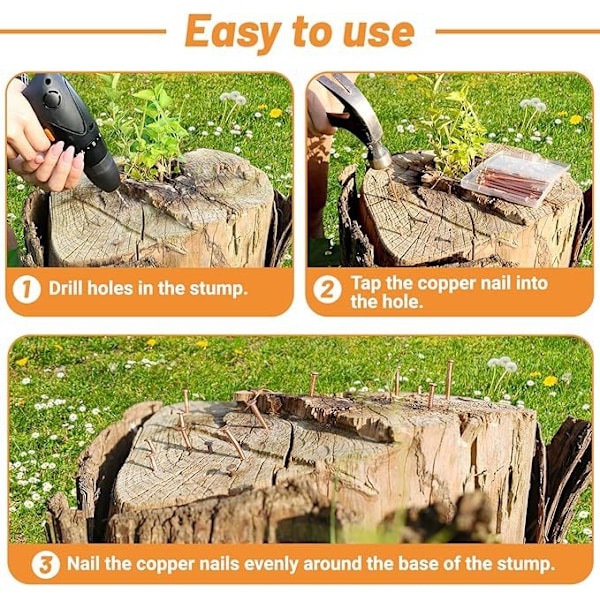 Easy to use

1 Drill holes in the stump.

2 Tap the copper nail into the hole.

3 Nail the copper nails evenly around the base of the stump.