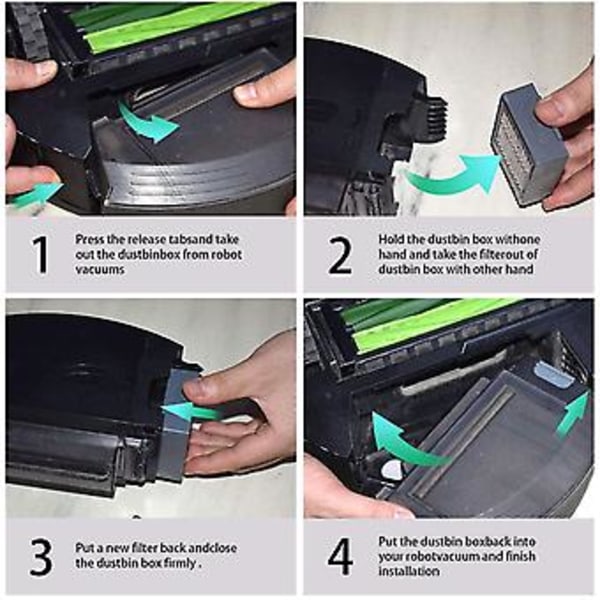 1

Press the release tabsand take out the dustbinbox from robot vacuums

2

Hold the dustbin box withone hand and take the filterout of dustbin box with other hand

3

Put a new filter back andclose the dustbin box firmly .

4

Put the dustbin boxback into your robotvacuum and finish installation