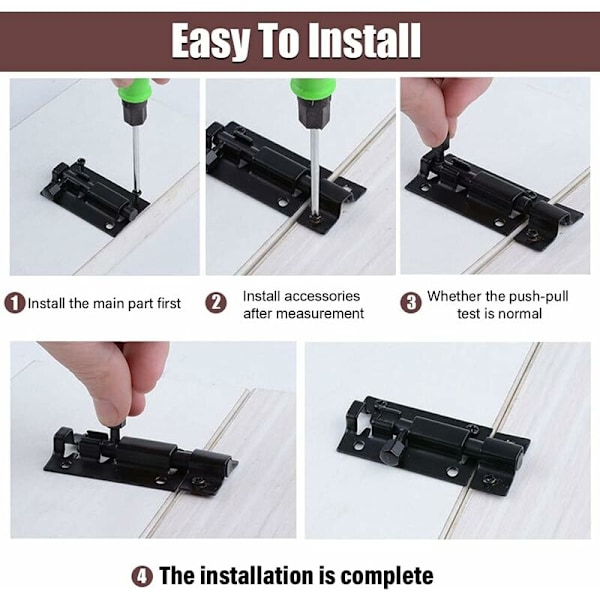 Easy To Install

1 Install the main part first

2 Install accessories after measurement

3 Whether the push-pull test is normal

4 The installation is complete