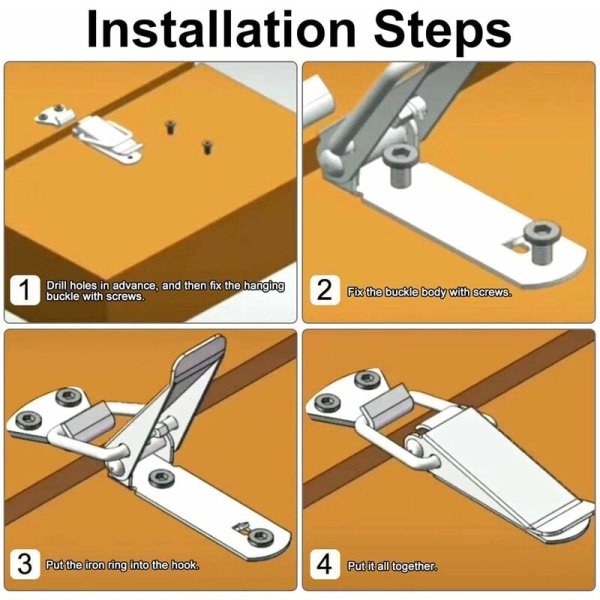 Installation Steps

1 Drill holes in advance, and then fix the hanging buckle with screws.

2 Fix the buckle body with screws.

3 Put the iron ring into the hook.

4 Put it all together.