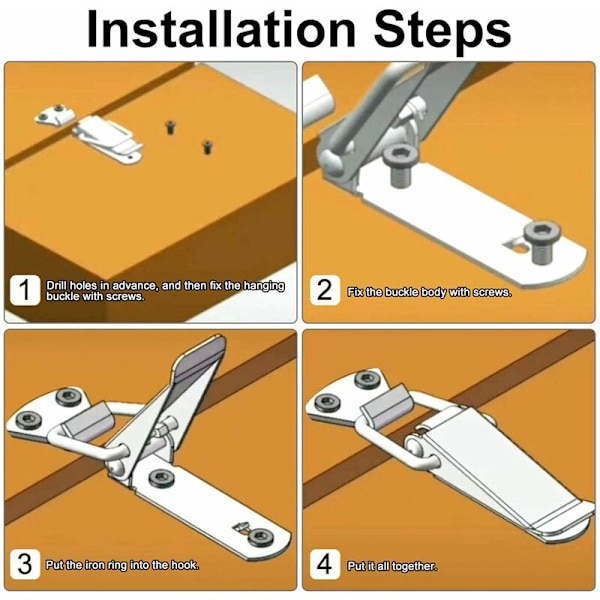 Installation Steps

1 Drill holes in advance, and then fix the hanging buckle with screws.

2 Fix the buckle body with screws.

3 Put the iron ring into the hook.

4 Put it all together.