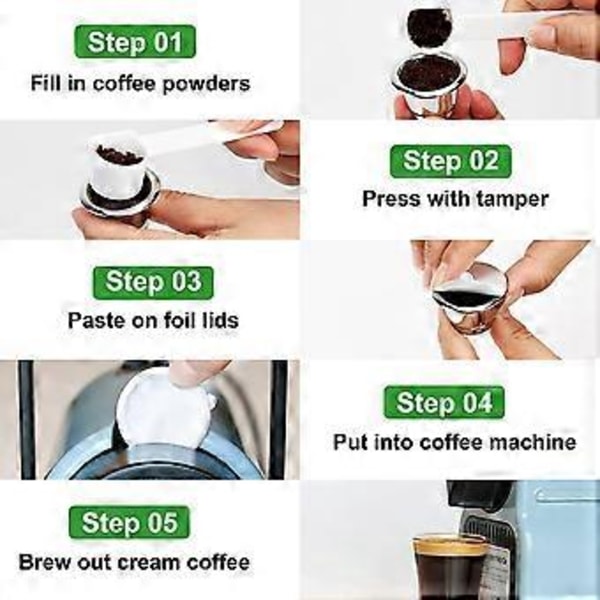 Step 01
Fill in coffee powders

Step 02
Press with tamper

Step 03
Paste on foil lids

Step 04
Put into coffee machine

Step 05
Brew out cream coffee