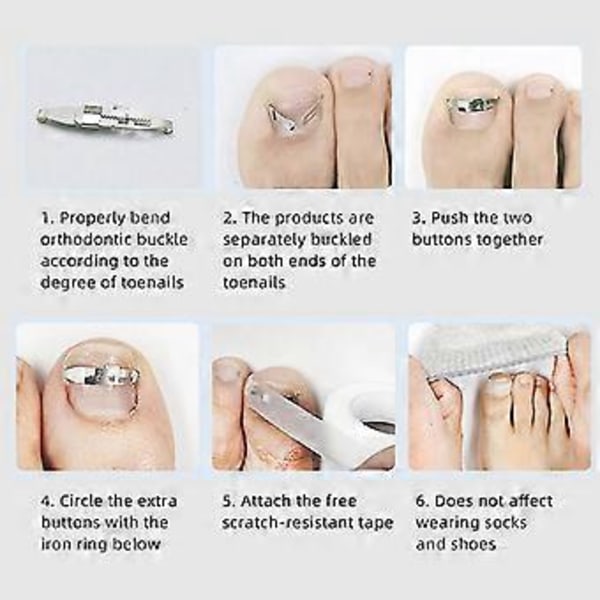 1. Properly bend orthodontic buckle according to the degree of toenails

2. The products are separately buckled on both ends of the toenails

3. Push the two buttons together

4. Circle the extra buttons with the iron ring below

5. Attach the free scratch-resistant tape

6. Does not affect wearing socks and shoes