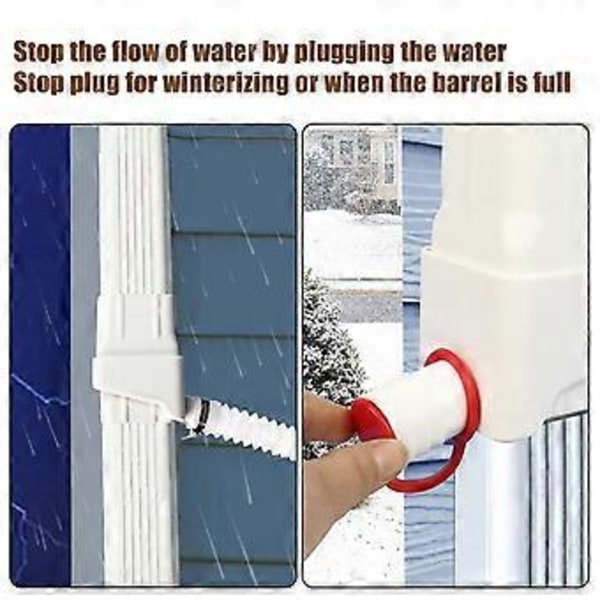 Stop the flow of water by plugging the water
Stop plug for winterizing or when the barrel is full