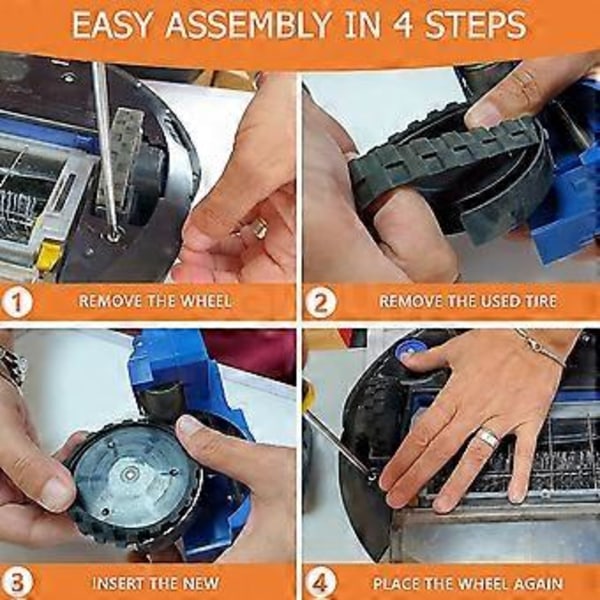 EASY ASSEMBLY IN 4 STEPS

1 REMOVE THE WHEEL

2 REMOVE THE USED TIRE

3 INSERT THE NEW

4 PLACE THE WHEEL AGAIN