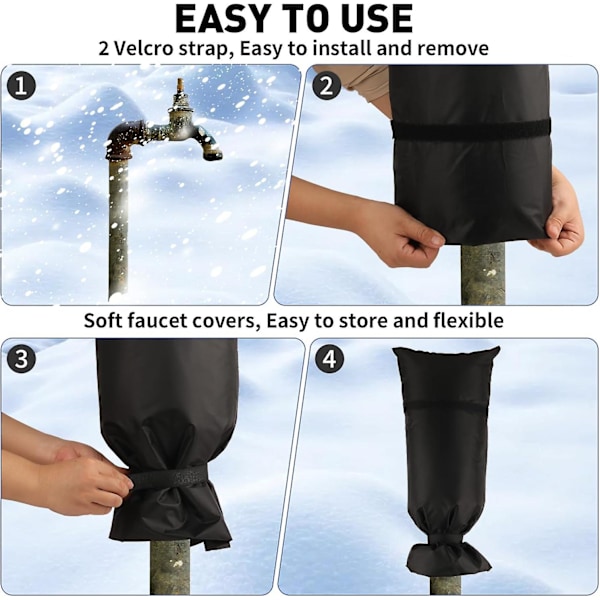 EASY TO USE
2 Velcro strap, Easy to install and remove

1

2

Soft faucet covers, Easy to store and flexible

3

4