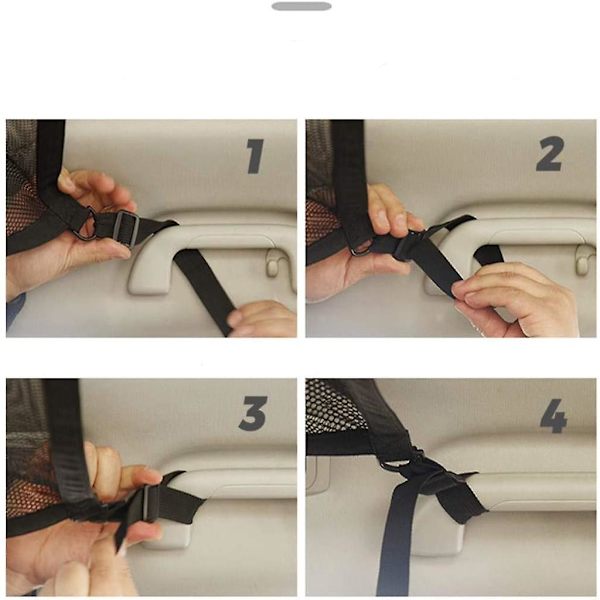 1

2

3

4