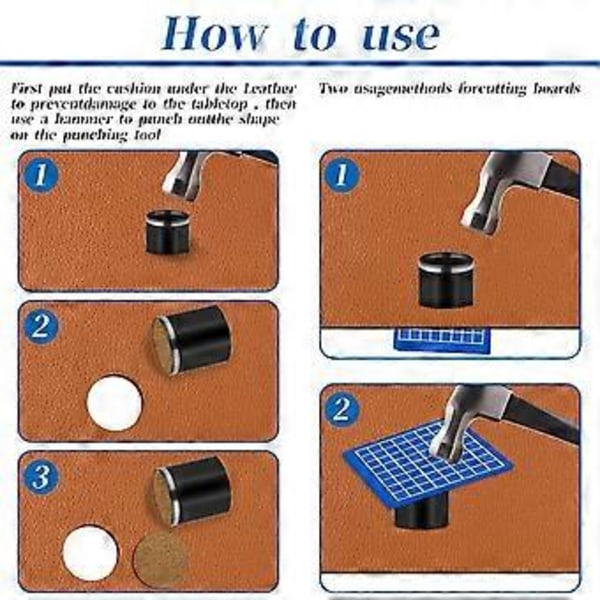 How to use

First put the cushion under the Leather to preventdamage to the tabletop , then use a hammer to punch outthe shape on the punching tool

1

2

3

Two usagemethods forcutting boards

1

2