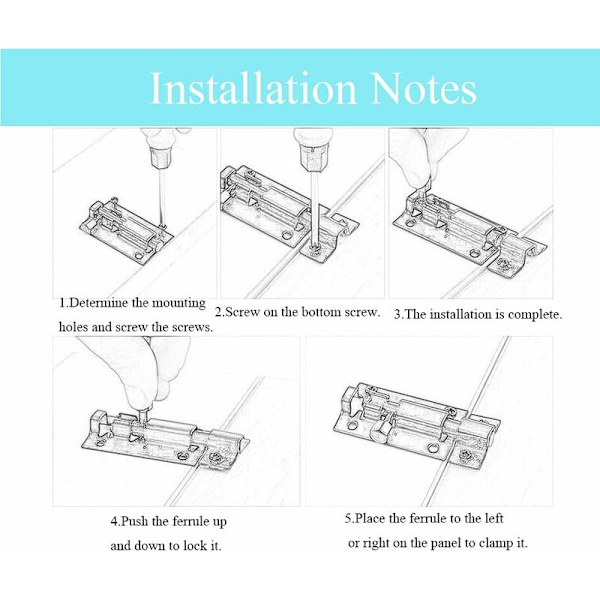 Installation Notes

1.Determine the mounting holes and screw the screws.

2.Screw on the bottom screw.

3.The installation is complete.

4.Push the ferrule up and down to lock it.

5.Place the ferrule to the left or right on the panel to clamp it.