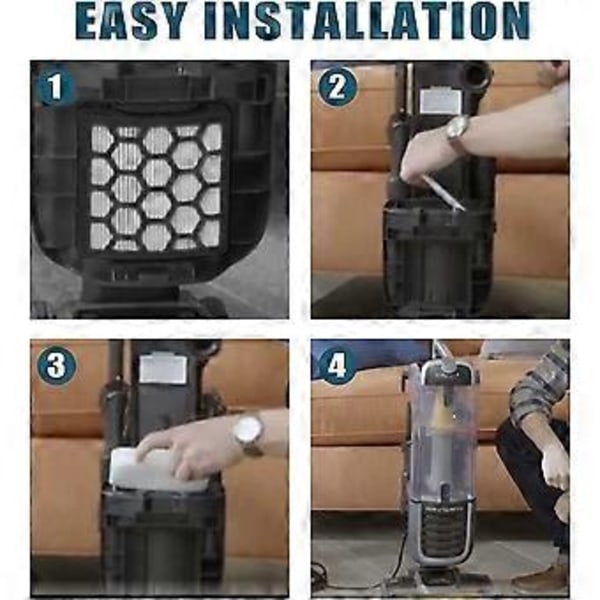 EASY INSTALLATION

1

2

3

4