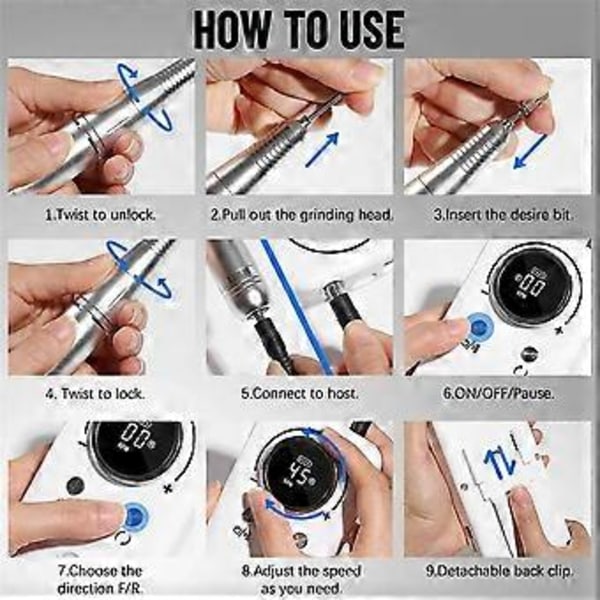 HOW TO USE

1.Twist to unlock.

2.Pull out the grinding head.

3.Insert the desire bit.

4. Twist to lock.

5.Connect to host.

00

6.ON/OFF/Pause.

00

7.Choose the direction F/R.

45

8.Adjust the speed as you need.

9.Detachable back clip.