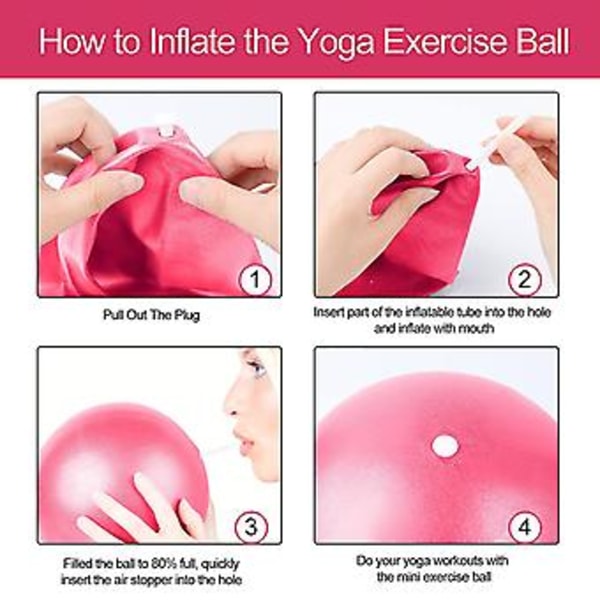 How to Inflate the Yoga Exercise Ball

1

Pull Out The Plug

2

Insert part of the inflatable tube into the hole and inflate with mouth

3

Filled the ball to 80% full, quickly insert the air stopper into the hole

4

Do your yoga workouts with the mini exercise ball