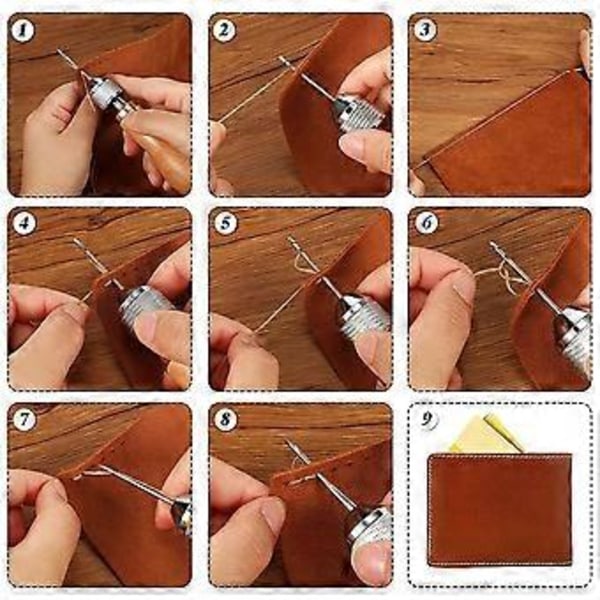 1
2
3
4
5
6
7
8
9