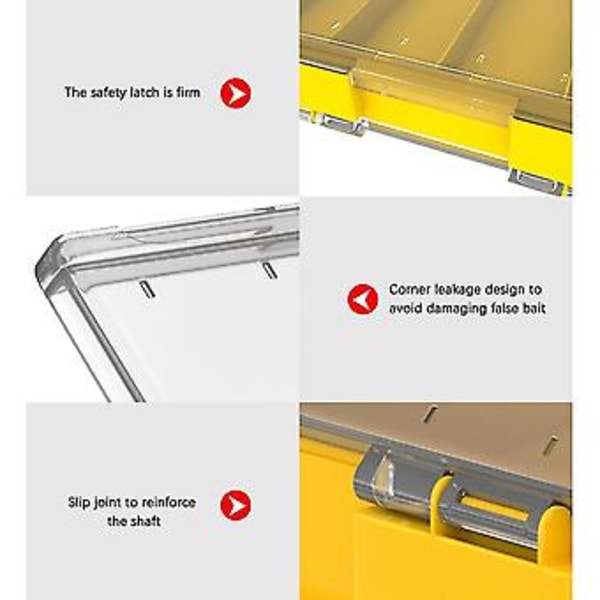 The safety latch is firm

Corner leakage design to avoid damaging false bait

Slip joint to reinforce the shaft