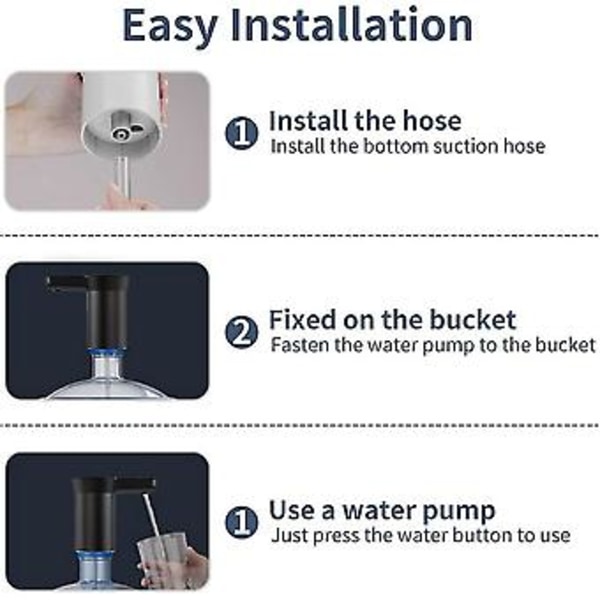 Easy Installation

1 Install the hose
Install the bottom suction hose

2 Fixed on the bucket
Fasten the water pump to the bucket

1 Use a water pump
Just press the water button to use