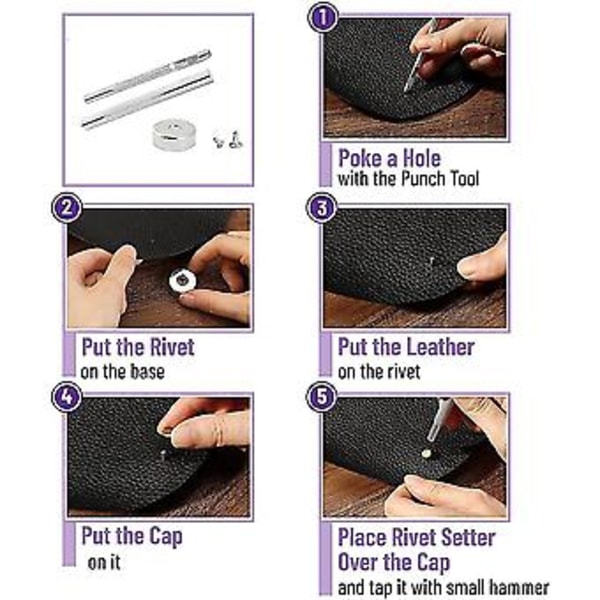 1

Poke a Hole
with the Punch Tool

2

Put the Rivet
on the base

3

Put the Leather
on the rivet

4

Put the Cap
on it

5

Place Rivet Setter
Over the Cap
and tap it with small hammer