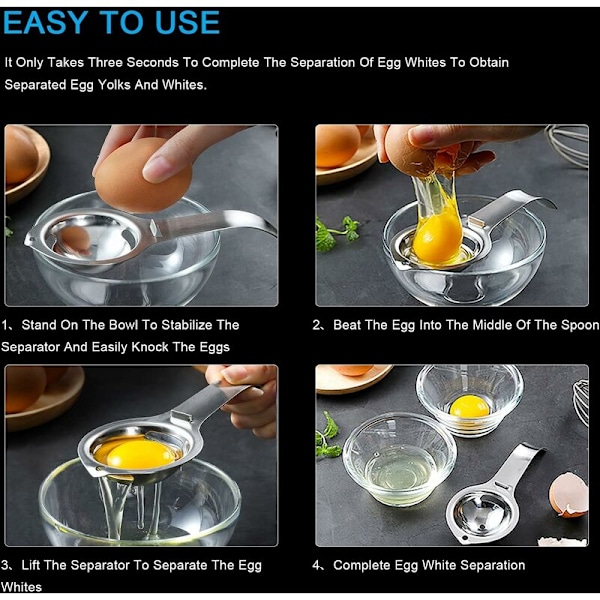 EASY TO USE

It Only Takes Three Seconds To Complete The Separation Of Egg Whites To Obtain Separated Egg Yolks And Whites.

1、Stand On The Bowl To Stabilize The Separator And Easily Knock The Eggs

2、Beat The Egg Into The Middle Of The Spoon

3、Lift The Separator To Separate The Egg Whites

4、Complete Egg White Separation