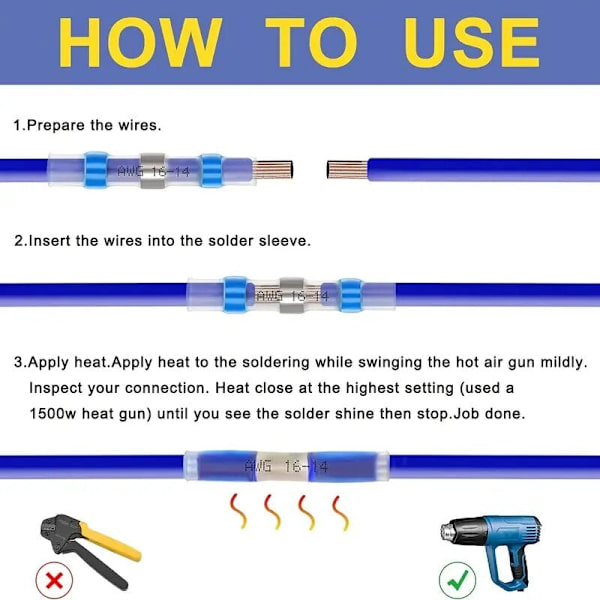 HOW TO USE

1.Prepare the wires.

AWG 16-14

2.Insert the wires into the solder sleeve.

AWG 16-14

3.Apply heat.Apply heat to the soldering while swinging the hot air gun mildly. Inspect your connection. Heat close at the highest setting (used a 1500w heat gun) until you see the solder shine then stop.Job done.

AWG 16-14