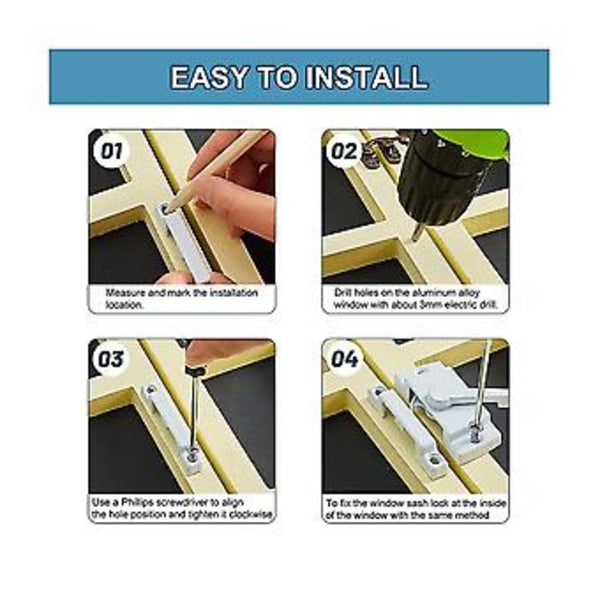 EASY TO INSTALL

01

Measure and mark the installation location.

02

Drill holes on the aluminum alloy window with about 3mm electric drill.

03

Use a Phillips screwdriver to align the hole position and tighten it clockwise

04

To fix the window sash lock at the inside of the window with the same method