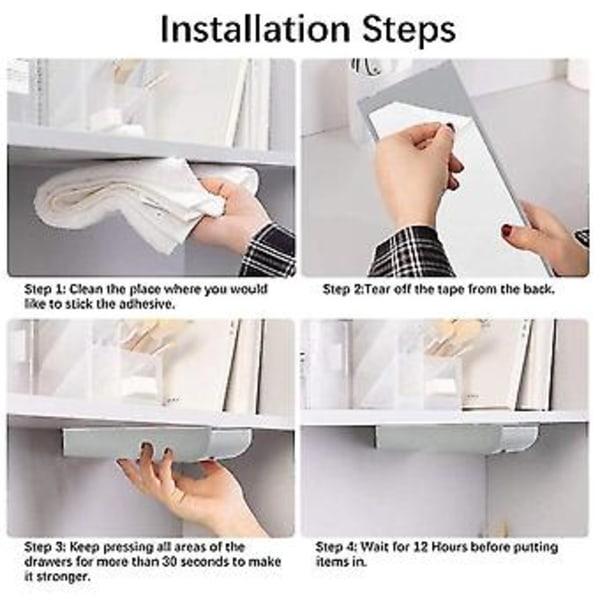 Installation Steps

Step 1: Clean the place where you would like to stick the adhesive.

Step 2:Tear off the tape from the back.

Step 3: Keep pressing all areas of the drawers for more than 30 seconds to make it stronger.

Step 4: Wait for 12 Hours before putting items in.