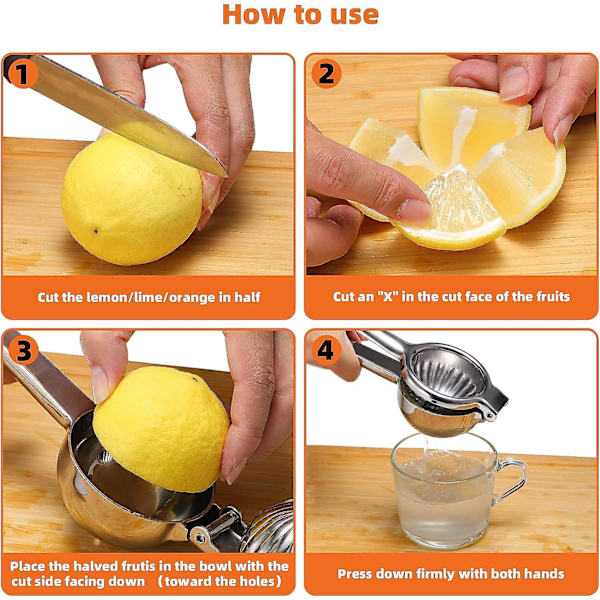 How to use

1

Cut the lemon/lime/orange in half

2

Cut an "X" in the cut face of the fruits

3

Place the halved frutis in the bowl with the cut side facing down （toward the holes）

4

Press down firmly with both hands