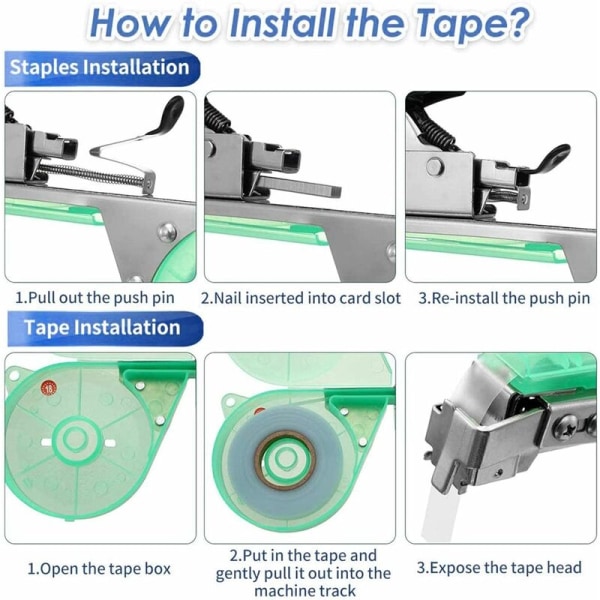 How to Install the Tape?

Staples Installation

1.Pull out the push pin

2.Nail inserted into card slot

3.Re-install the push pin

Tape Installation

18

1.Open the tape box

2.Put in the tape and gently pull it out into the machine track

3.Expose the tape head