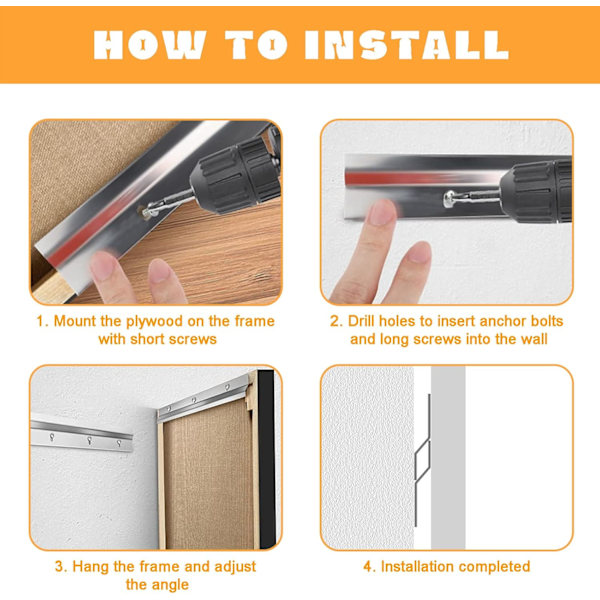 HOW TO INSTALL

1. Mount the plywood on the frame with short screws

2. Drill holes to insert anchor bolts and long screws into the wall

3. Hang the frame and adjust the angle

4. Installation completed