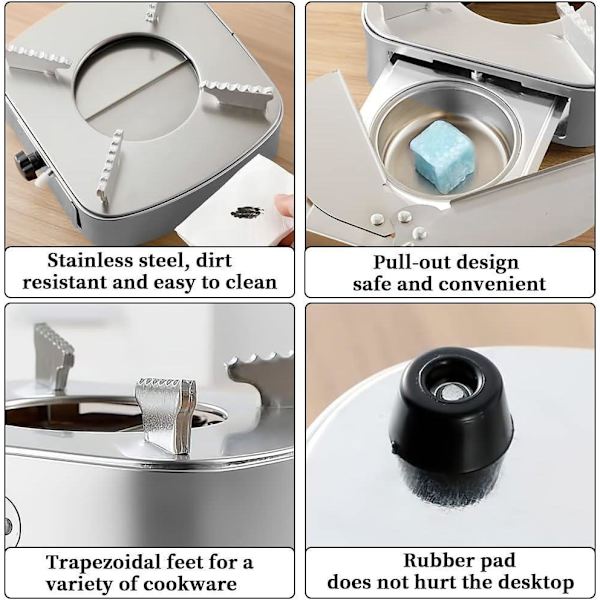 Stainless steel, dirt resistant and easy to clean

Pull-out design safe and convenient

Trapezoidal feet for a variety of cookware

Rubber pad does not hurt the desktop