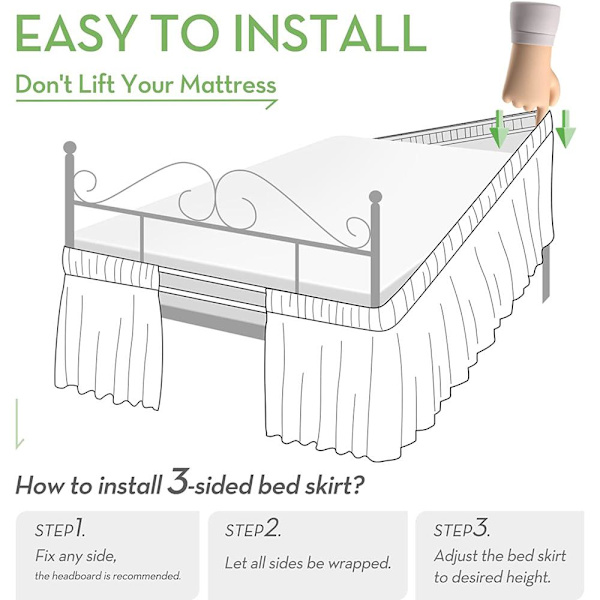 EASY TO INSTALL

Don't Lift Your Mattress

How to install 3-sided bed skirt?

STEP1.
Fix any side,
the headboard is recommended.

STEP2.
Let all sides be wrapped.

STEP3.
Adjust the bed skirt to desired height.