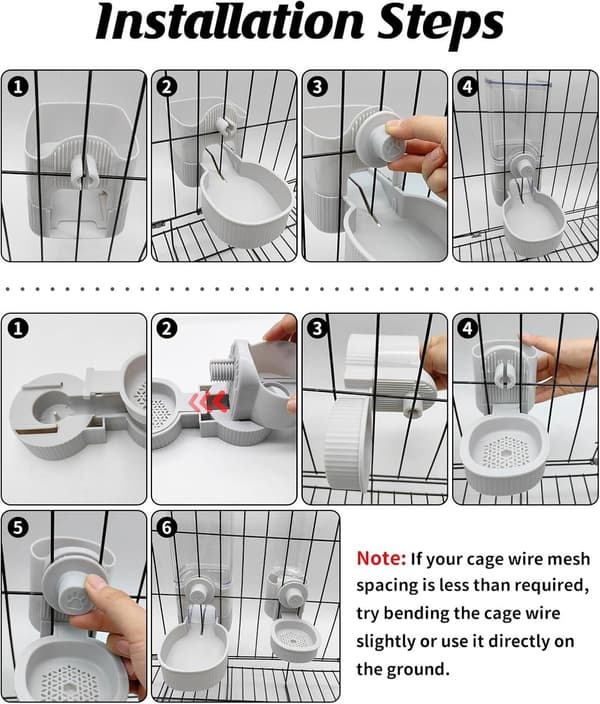 Installation Steps

1

2

3

4

1

2

3

4

5

6

Note: If your cage wire mesh spacing is less than required, try bending the cage wire slightly or use it directly on the ground.