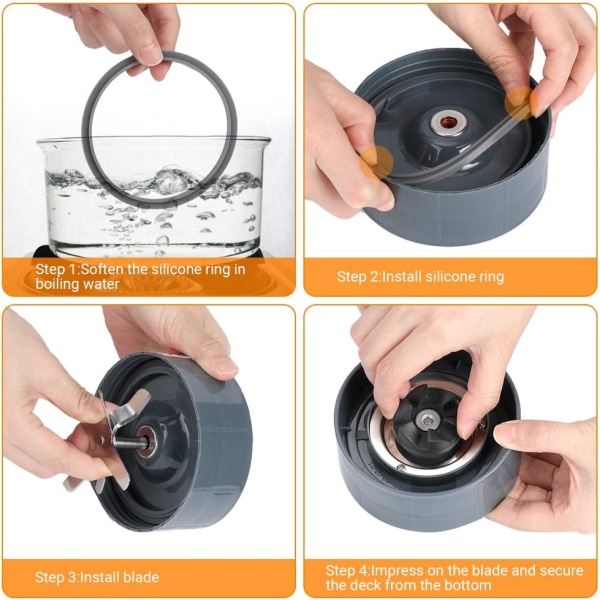 Step 1:Soften the silicone ring in boiling water

Step 2:Install silicone ring

Step 3:Install blade

Step 4:Impress on the blade and secure the deck from the bottom