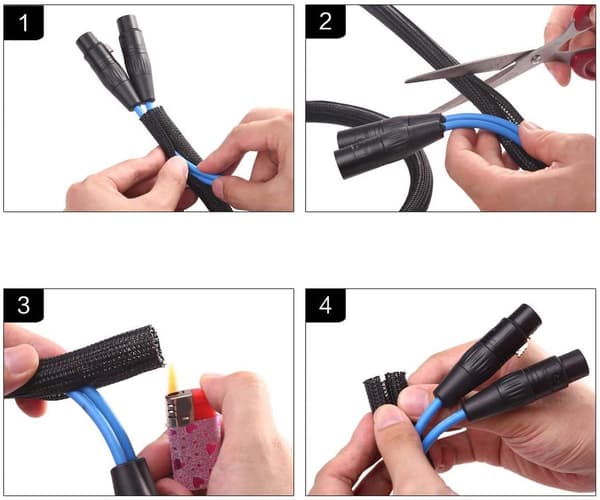 1

2

3

4