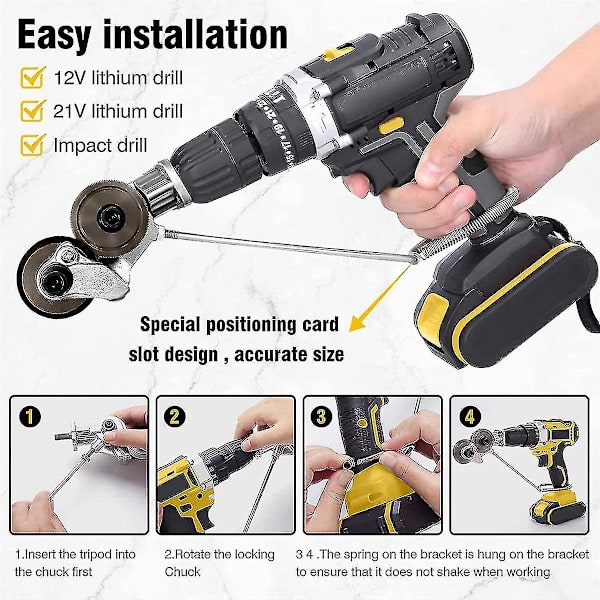 Easy installation
12V lithium drill
21V lithium drill
Impact drill

Special positioning card slot design , accurate size

1
2
3
4

1.Insert the tripod into the chuck first

2.Rotate the locking Chuck

3 4 .The spring on the bracket is hung on the bracket to ensure that it does not shake when working