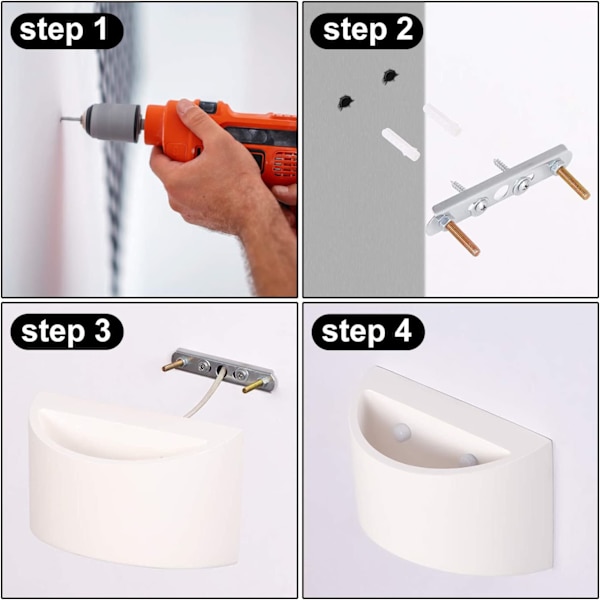 step 1

step 2

step 3

step 4