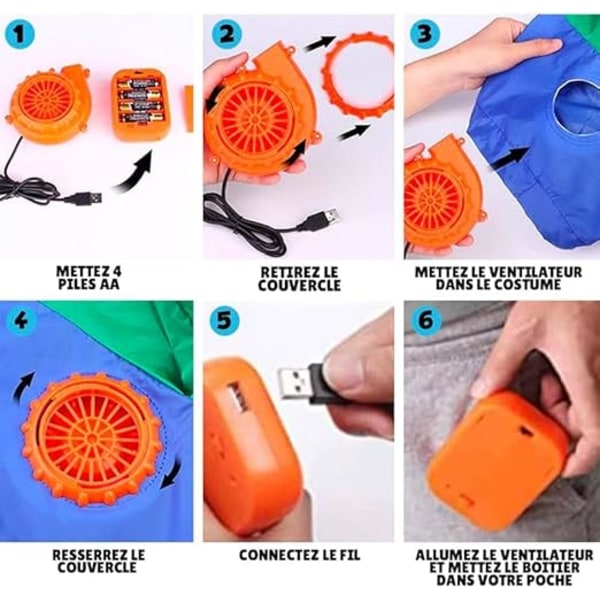 1

METTEZ 4 PILES AA

2

RETIREZ LE COUVERCLE

3

METTEZ LE VENTILATEUR DANS LE COSTUME

4

RESSERREZ LE COUVERCLE

5

CONNECTEZ LE FIL

6

ALLUMEZ LE VENTILATEUR ET METTEZ LE BOITIER DANS VOTRE POCHE