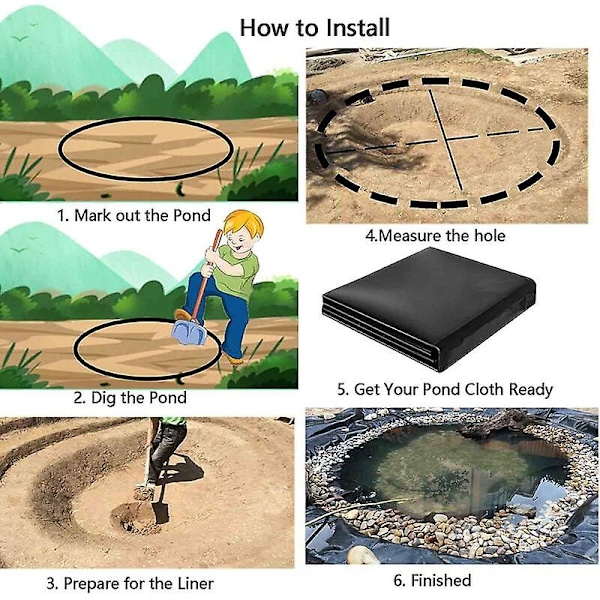 How to Install

1. Mark out the Pond

2. Dig the Pond

3. Prepare for the Liner

4.Measure the hole

5. Get Your Pond Cloth Ready

6. Finished