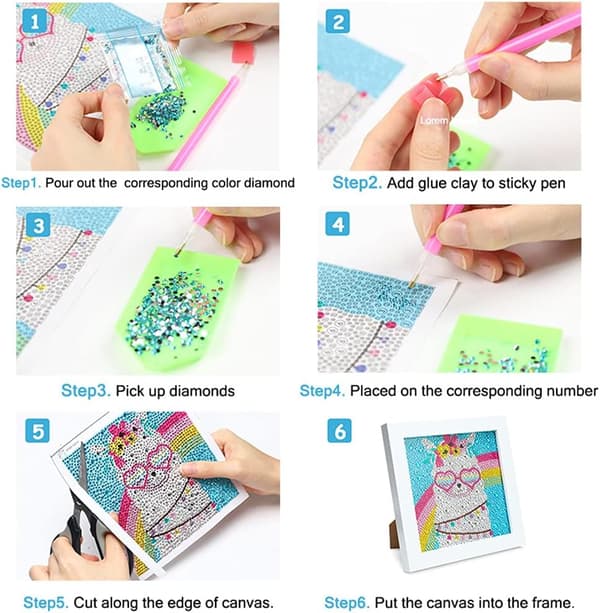 1

Step1. Pour out the corresponding color diamond

2

Lorem

Step2. Add glue clay to sticky pen

3

Step3. Pick up diamonds

4

Step4. Placed on the corresponding number

5

Step5. Cut along the edge of canvas.

6

Step6. Put the canvas into the frame.