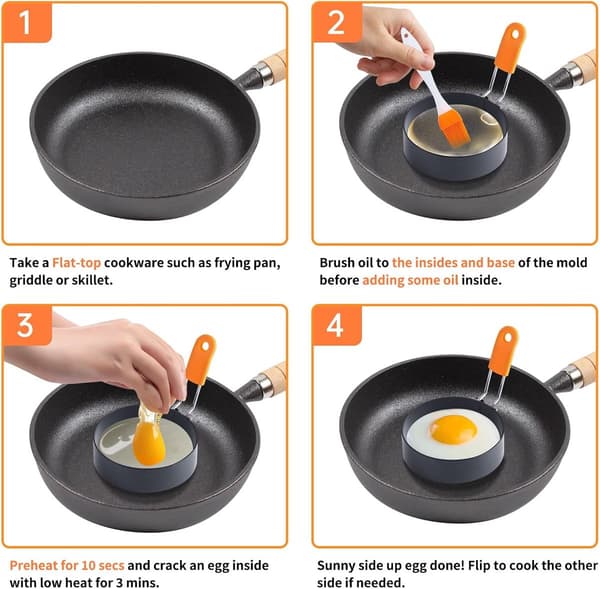 1

Take a Flat-top cookware such as frying pan, griddle or skillet.

2

Brush oil to the insides and base of the mold before adding some oil inside.

3

Preheat for 10 secs and crack an egg inside with low heat for 3 mins.

4

Sunny side up egg done! Flip to cook the other side if needed.