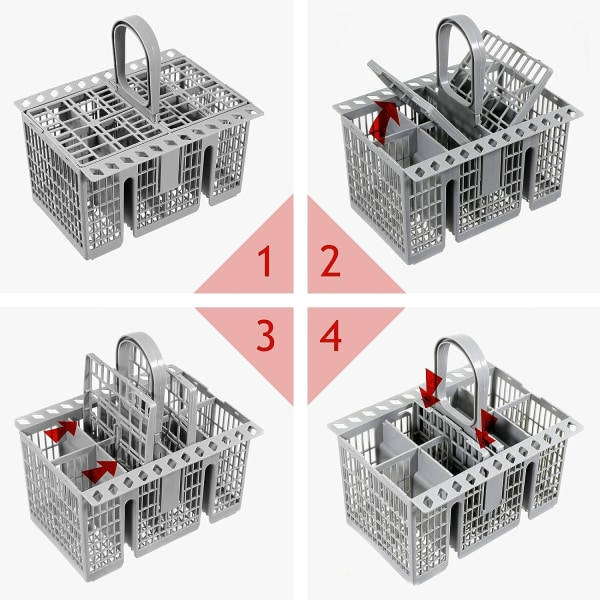 1
2
3
4