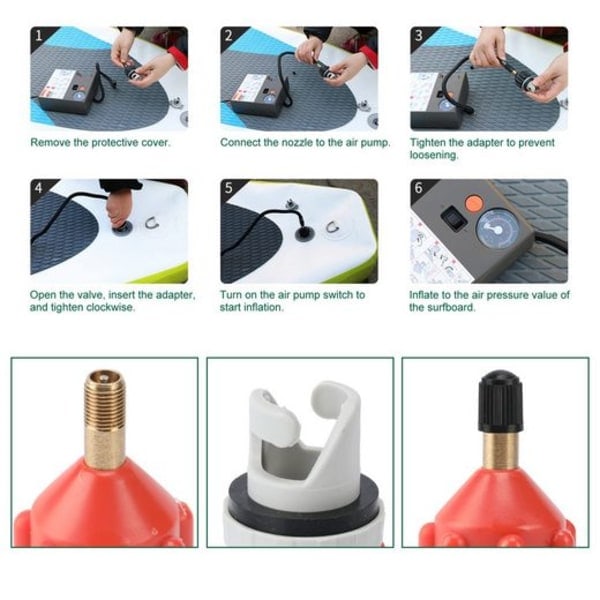 1

Remove the protective cover.

2

Connect the nozzle to the air pump.

3

Tighten the adapter to prevent loosening.

4

Open the valve, insert the adapter, and tighten clockwise.

5

Turn on the air pump switch to start inflation.

6

Inflate to the air pressure value of the surfboard.