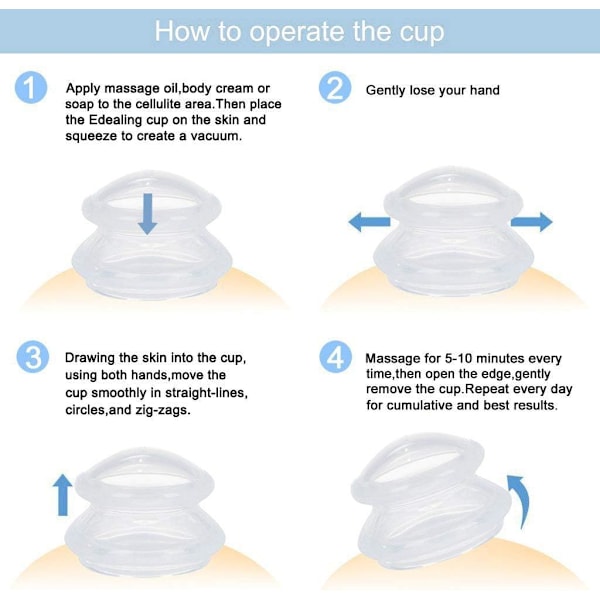 How to operate the cup

1 Apply massage oil,body cream or soap to the cellulite area.Then place the Edealing cup on the skin and squeeze to create a vacuum.

2 Gently lose your hand

3 Drawing the skin into the cup, using both hands,move the cup smoothly in straight-lines, circles,and zig-zags.

4 Massage for 5-10 minutes every time,then open the edge,gently remove the cup.Repeat every day for cumulative and best results.