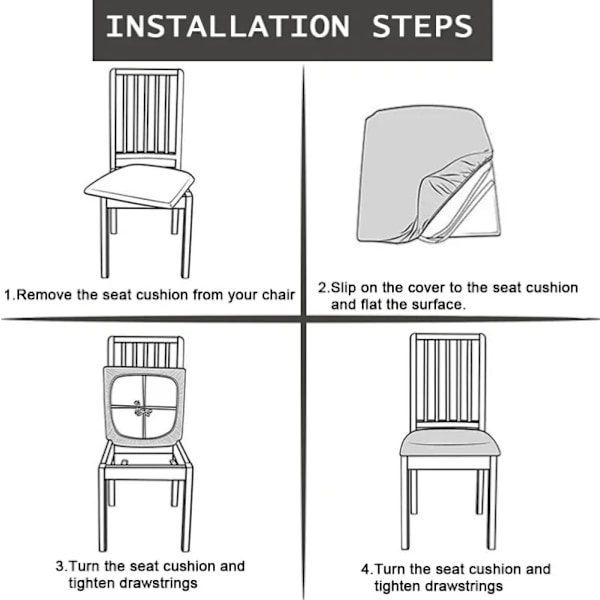 INSTALLATION STEPS

1.Remove the seat cushion from your chair

2.Slip on the cover to the seat cushion and flat the surface.

3.Turn the seat cushion and tighten drawstrings

4.Turn the seat cushion and tighten drawstrings