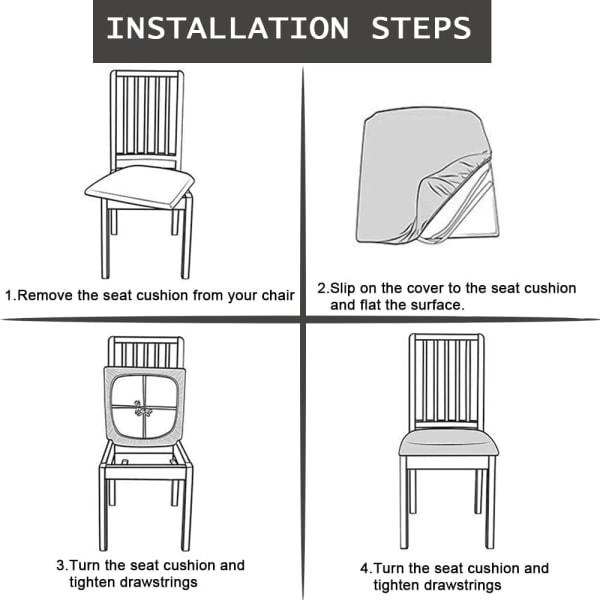 INSTALLATION STEPS

1.Remove the seat cushion from your chair

2.Slip on the cover to the seat cushion and flat the surface.

3.Turn the seat cushion and tighten drawstrings

4.Turn the seat cushion and tighten drawstrings