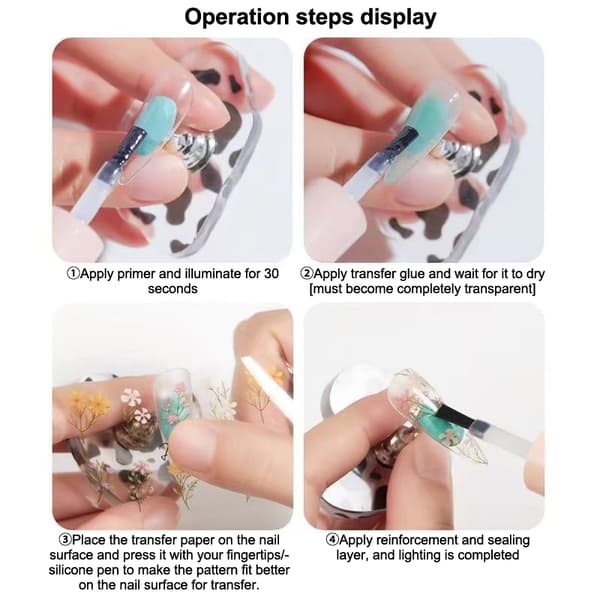 Operation steps display

①Apply primer and illuminate for 30 seconds

②Apply transfer glue and wait for it to dry [must become completely transparent]

③Place the transfer paper on the nail surface and press it with your fingertips/-silicone pen to make the pattern fit better on the nail surface for transfer.

④Apply reinforcement and sealing layer, and lighting is completed