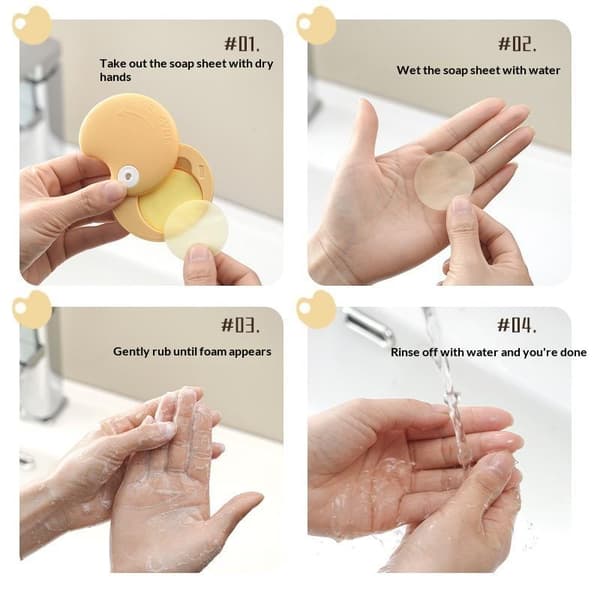 #01.
Take out the soap sheet with dry hands

#02.
Wet the soap sheet with water

#03.
Gently rub until foam appears

#04.
Rinse off with water and you're done