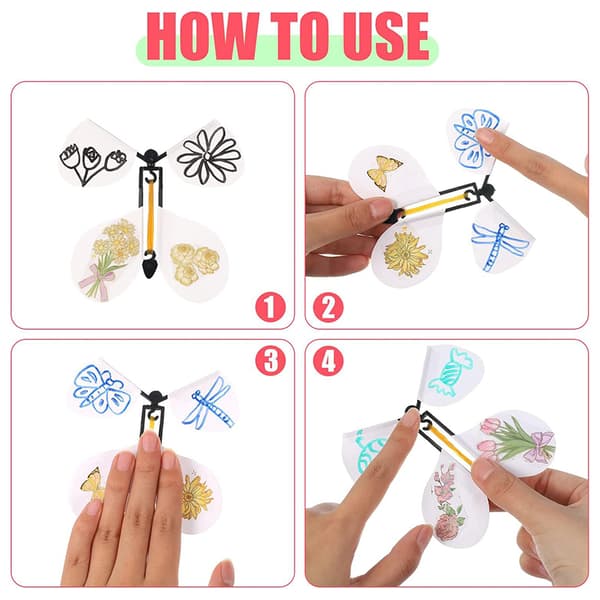 HOW TO USE

1

2

3

4