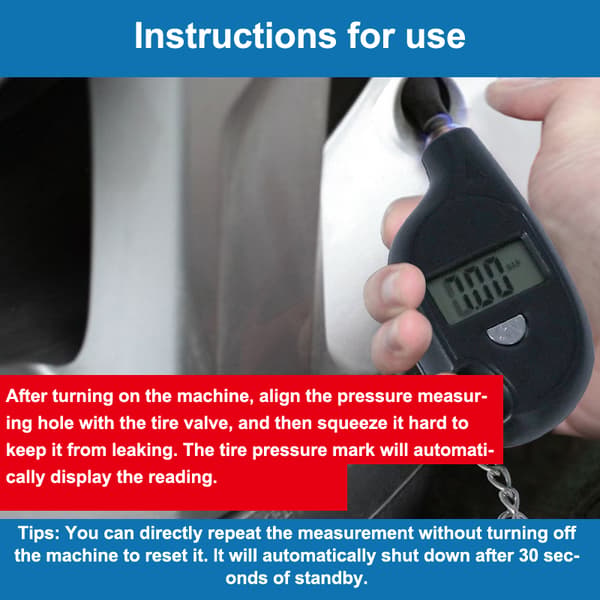 Instructions for use

00.0 BAR

After turning on the machine, align the pressure measuring hole with the tire valve, and then squeeze it hard to keep it from leaking. The tire pressure mark will automatically display the reading.

Tips: You can directly repeat the measurement without turning off the machine to reset it. It will automatically shut down after 30 seconds of standby.