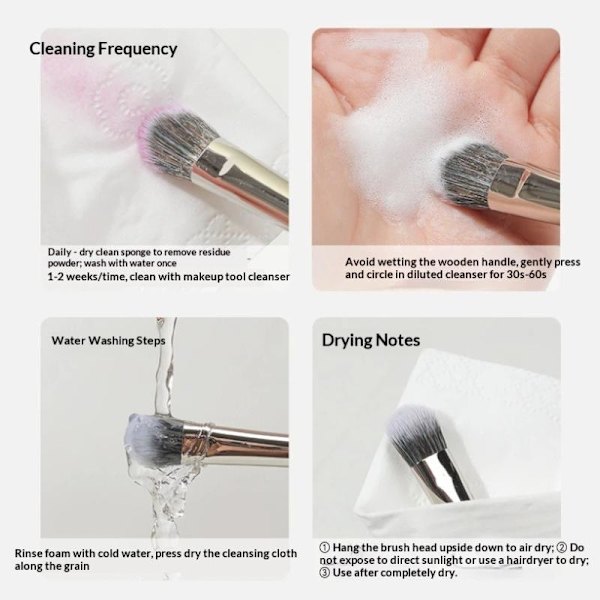 Cleaning Frequency

Daily - dry clean sponge to remove residue powder; wash with water once
1-2 weeks/time, clean with makeup tool cleanser

Avoid wetting the wooden handle, gently press and circle in diluted cleanser for 30s-60s

Water Washing Steps

Rinse foam with cold water, press dry the cleansing cloth along the grain

Drying Notes

① Hang the brush head upside down to air dry; ② Do not expose to direct sunlight or use a hairdryer to dry; ③ Use after completely dry.