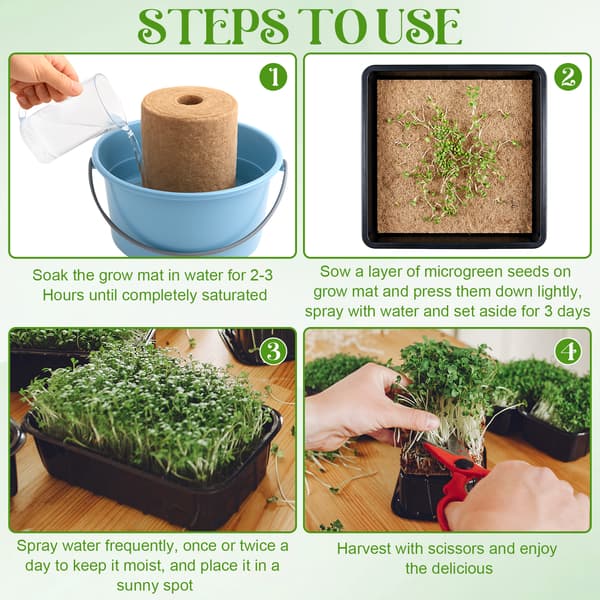 STEPS TO USE

1

Soak the grow mat in water for 2-3 Hours until completely saturated

2

Sow a layer of microgreen seeds on grow mat and press them down lightly, spray with water and set aside for 3 days

3

Spray water frequently, once or twice a day to keep it moist, and place it in a sunny spot

4

Harvest with scissors and enjoy the delicious